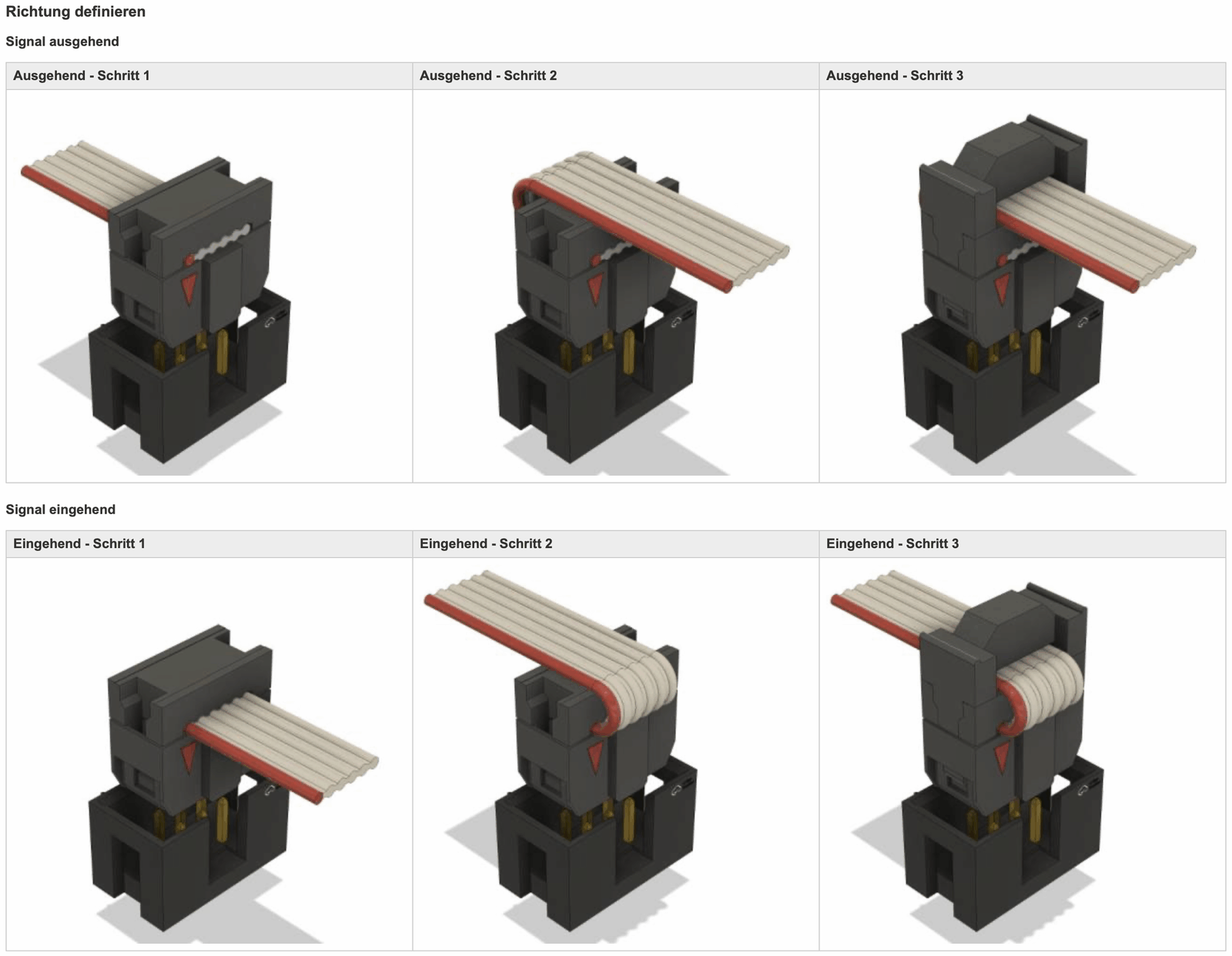 Richtung definieren

Signal ausgehend

| Ausgehend - Schritt 1 | Ausgehend - Schritt 2 | Ausgehend - Schritt 3 |
|---|---|---|
| | | |

Signal eingehend

| Eingehend - Schritt 1 | Eingehend - Schritt 2 | Eingehend - Schritt 3 |
|---|---|---|
| | | |